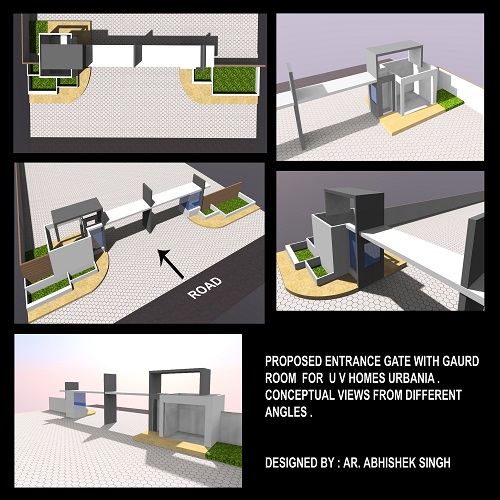 ROAD

PROPOSED ENTRANCE GATE WITH GAURD ROOM FOR U V HOMES URBANIA . CONCEPTUAL VIEWS FROM DIFFERENT ANGLES .

DESIGNED BY : AR. ABHISHEK SINGH